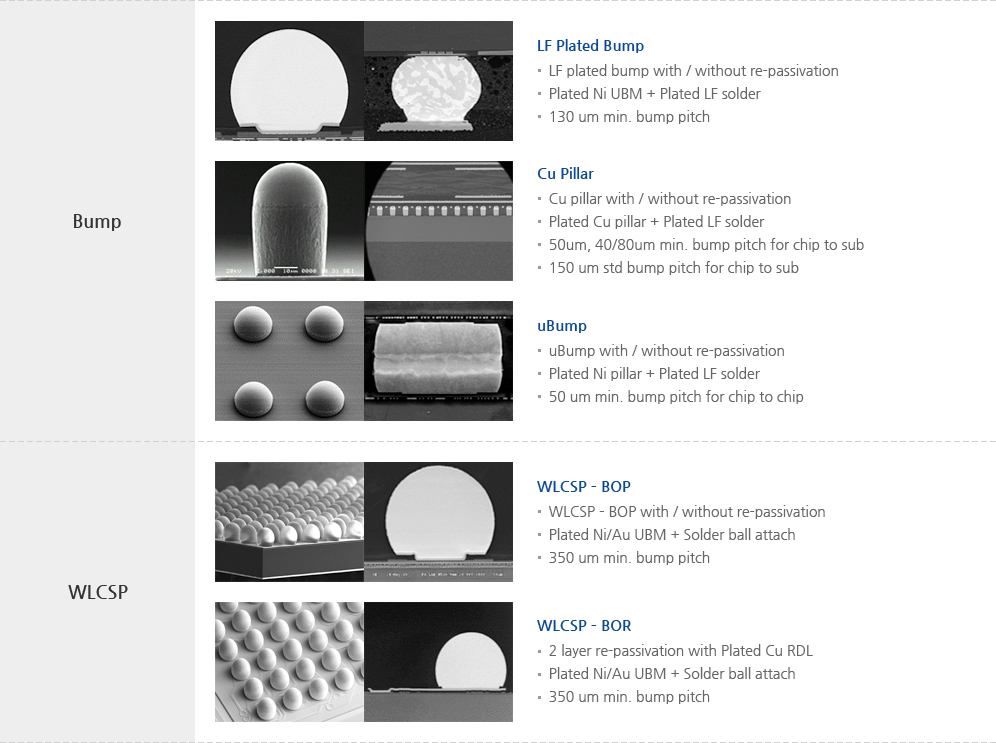 Bump

LF Plated Bump
- LF plated bump with / without re-passivation
- Plated Ni UBM + Plated LF solder
- 130 um min. bump pitch

Cu Pillar
- Cu pillar with / without re-passivation
- Plated Cu pillar + Plated LF solder
- 50um, 40/80um min. bump pitch for chip to sub
- 150 um std bump pitch for chip to sub

uBump
- uBump with / without re-passivation
- Plated Ni pillar + Plated LF solder
- 50 um min. bump pitch for chip to chip

WLCSP

WLCSP - BOP
- WLCSP - BOP with / without re-passivation
- Plated Ni/Au UBM + Solder ball attach
- 350 um min. bump pitch

WLCSP - BOR
- 2 layer re-passivation with Plated Cu RDL
- Plated Ni/Au UBM + Solder ball attach
- 350 um min. bump pitch